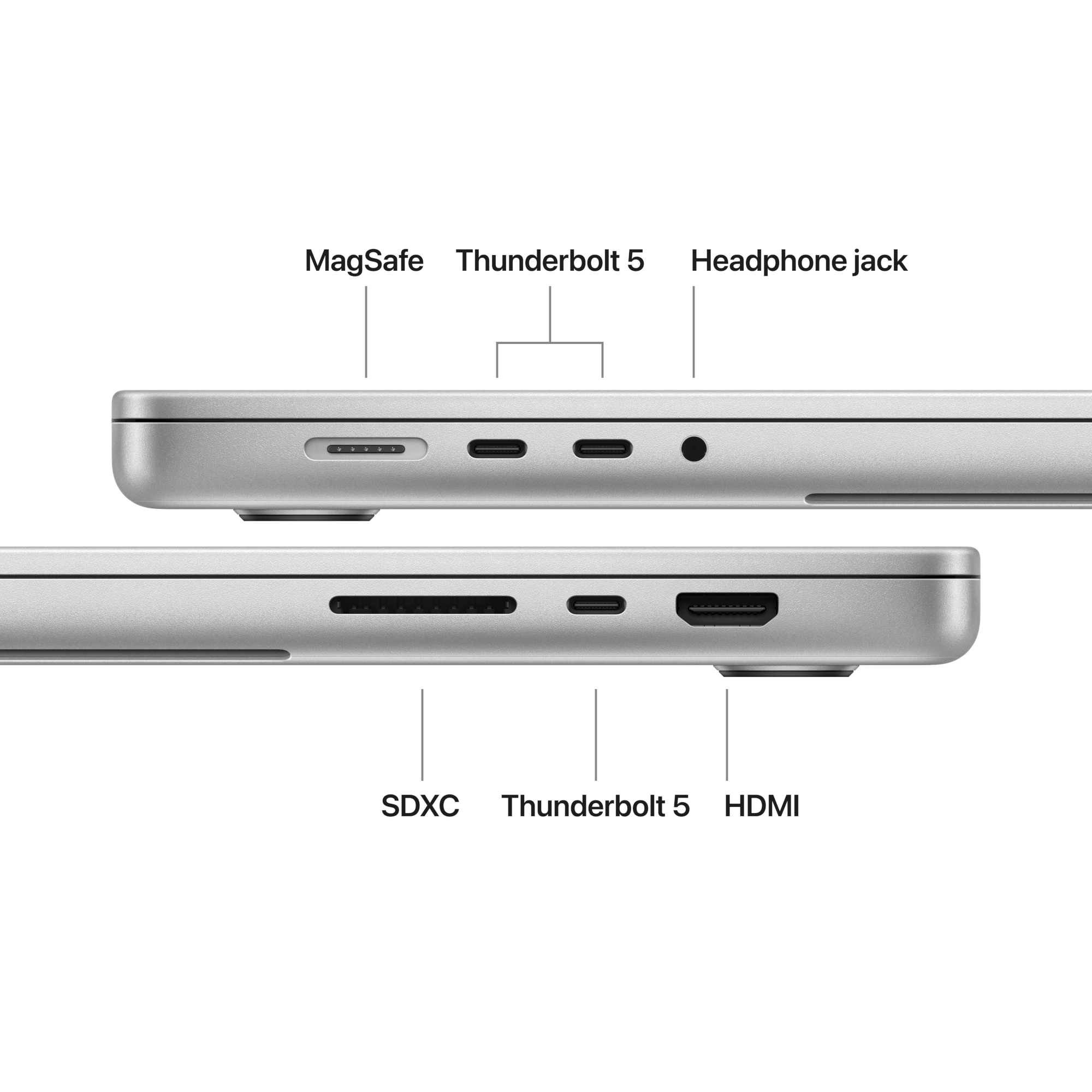 MagSafe Thunderbolt 5 Headphone jack

SDXC Thunderbolt 5 HDMI